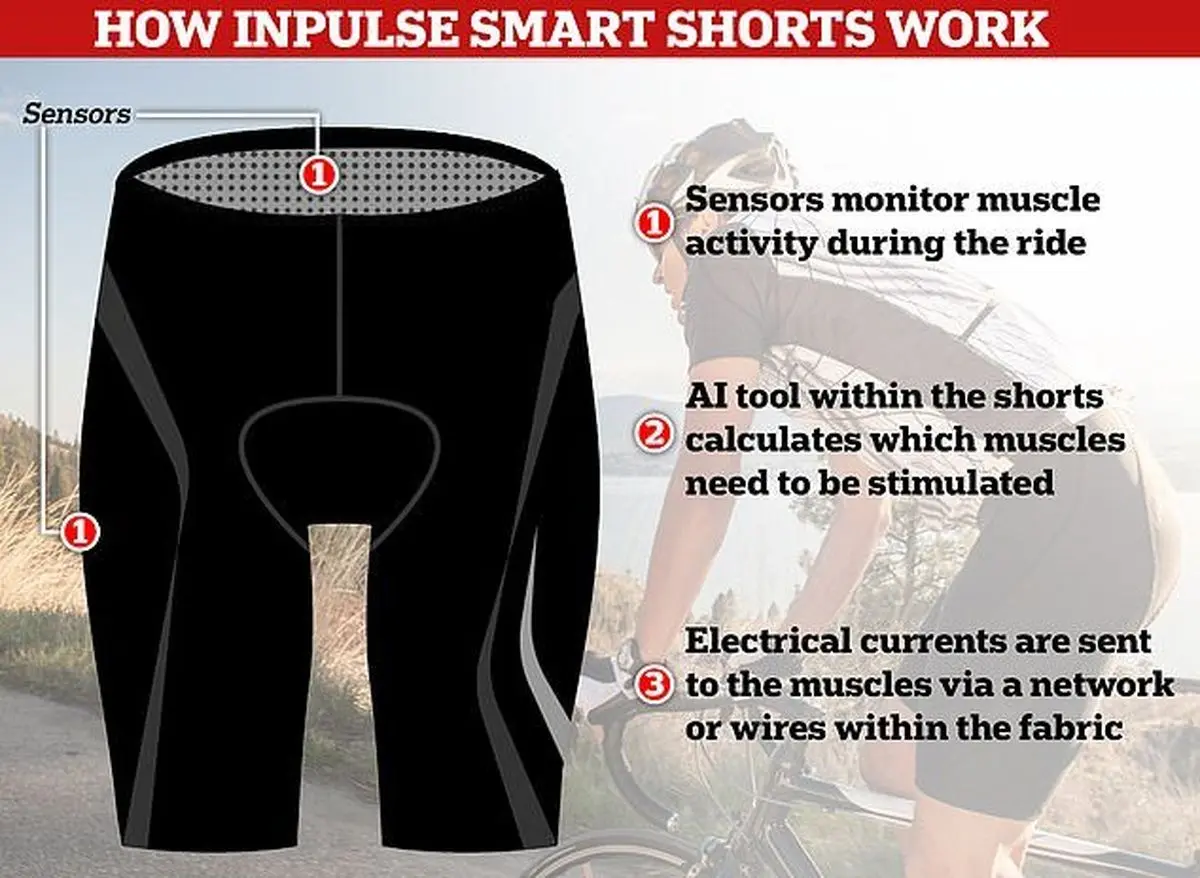 HOW INPULSE SMART SHORTS WORK

Sensors

1

1

1 Sensors monitor muscle activity during the ride

2 AI tool within the shorts calculates which muscles need to be stimulated

3 Electrical currents are sent to the muscles via a network or wires within the fabric