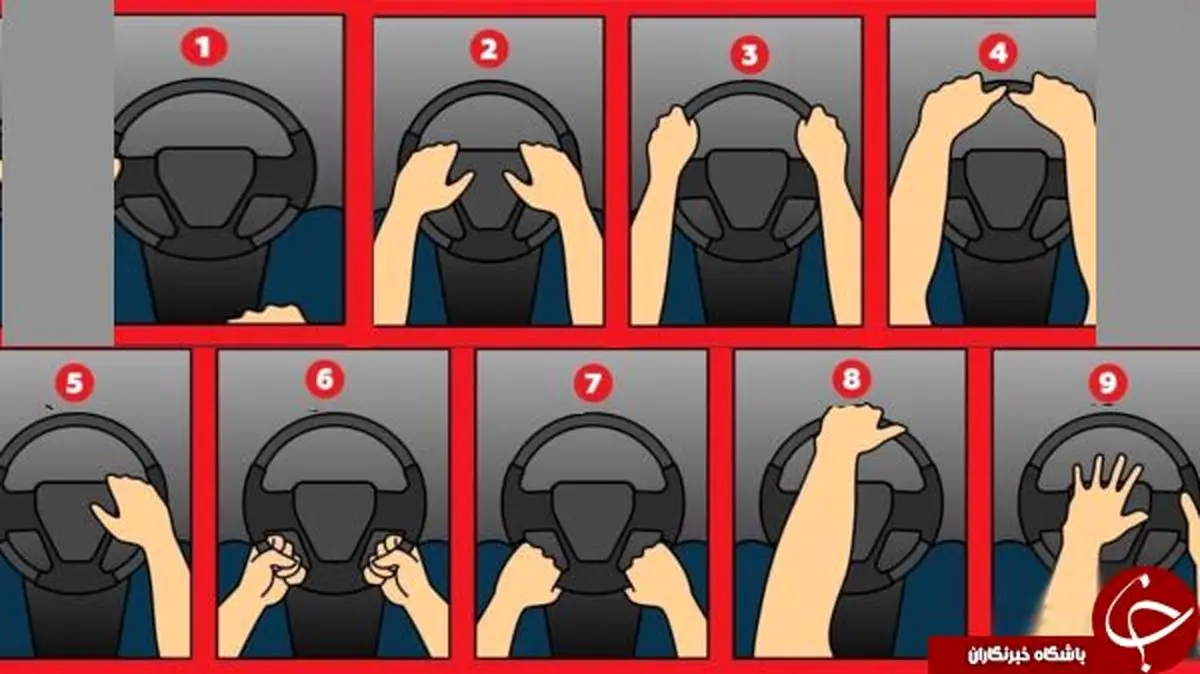 1
2
3
4
5
6
7
8
9
باشگاه خبرنگاران