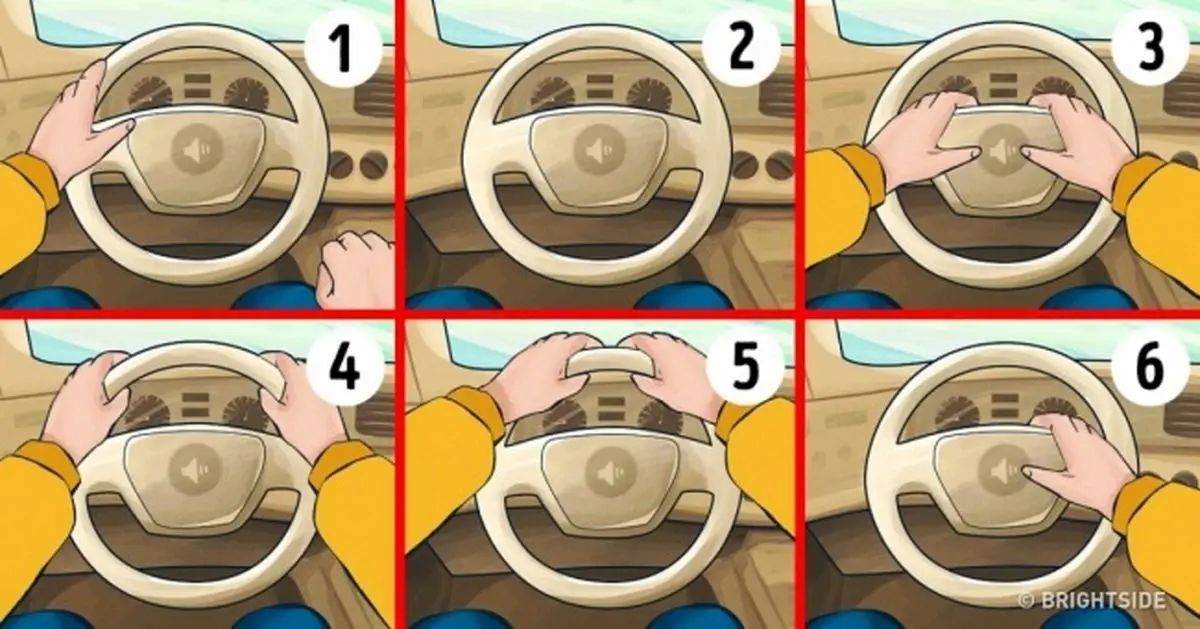 1
2
3
4
5
6
© BRIGHTSIDE